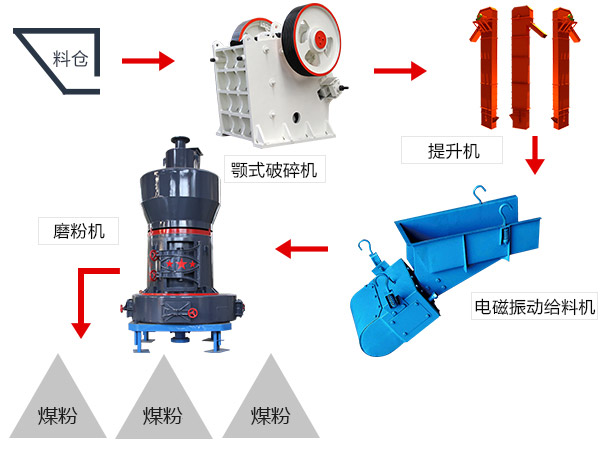 料仓

颚式破碎机

提升机

电磁振动给料机

磨粉机

煤粉

煤粉

煤粉